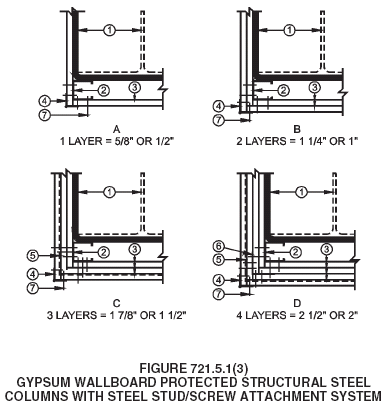 1
2
3
4
7
A
1 LAYER = 5/8" OR 1/2"

1
2
3
4
7
B
2 LAYERS = 1 1/4" OR 1"

1
5
2
3
4
7
C
3 LAYERS = 1 7/8" OR 1 1/2"

1
6
5
2
3
4
7
D
4 LAYERS = 2 1/2" OR 2"

FIGURE 721.5.1(3)
GYPSUM WALLBOARD PROTECTED STRUCTURAL STEEL COLUMNS WITH STEEL STUD/SCREW ATTACHMENT SYSTEM